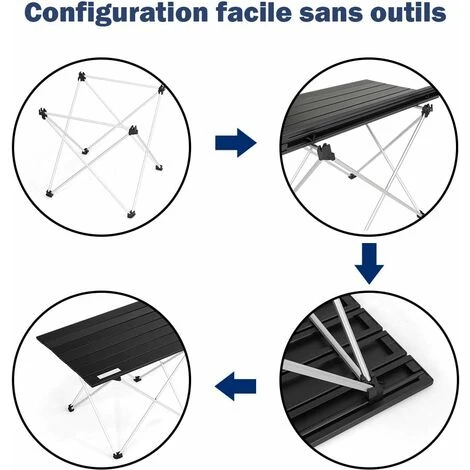 Configuration facile sans outils