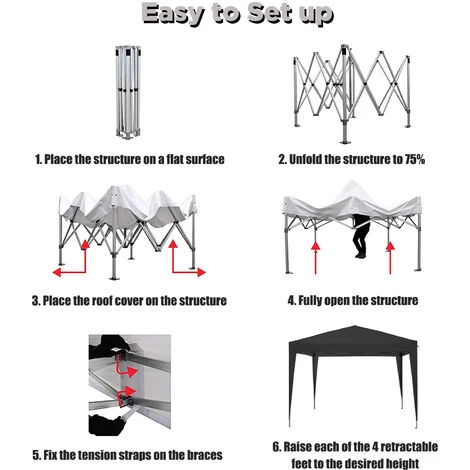 Easy to Set up

1. Place the structure on a flat surface

2. Unfold the structure to 75%

3. Place the roof cover on the structure

4. Fully open the structure

5. Fix the tension straps on the braces

6. Raise each of the 4 retractable feet to the desired height