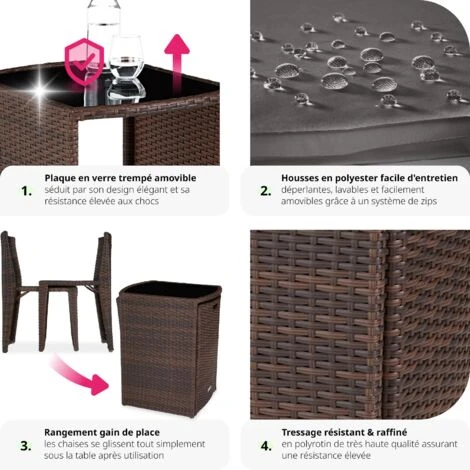 1. Plaque en verre trempé amovible
séduit par son design élégant et sa résistance élevée aux chocs

2. Housses en polyester facile d'entretien
déperlantes, lavables et facilement amovibles grâce à un système de zips

3. Rangement gain de place
les chaises se glissent tout simplement sous la table après utilisation

4. Tressage résistant & raffiné
en polyrotin de très haute qualité assurant une résistance élevée