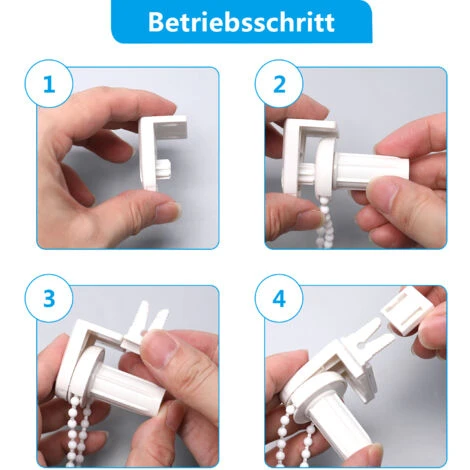 Betriebsschritt

1

2

3

4