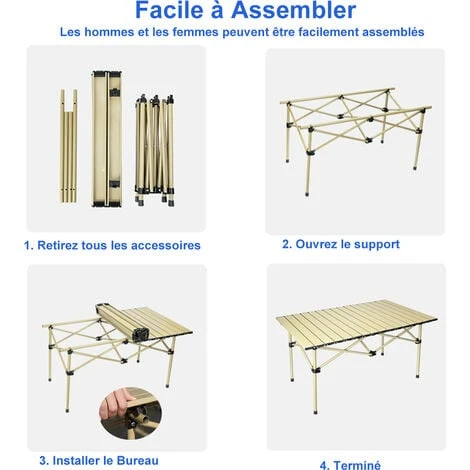 Facile à Assembler

Les hommes et les femmes peuvent être facilement assemblés

1. Retirez tous les accessoires

2. Ouvrez le support

3. Installer le Bureau

4. Terminé