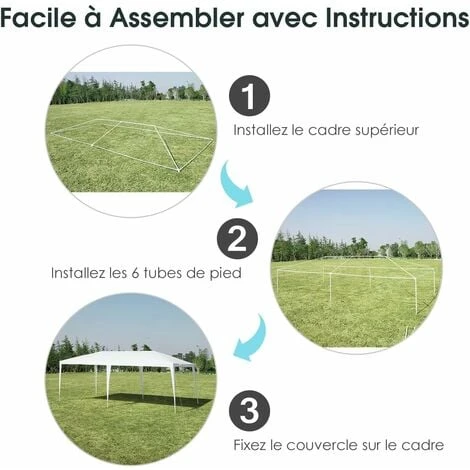 Facile à Assembler avec Instructions

1

Installez le cadre supérieur

2

Installez les 6 tubes de pied

3

Fixez le couvercle sur le cadre