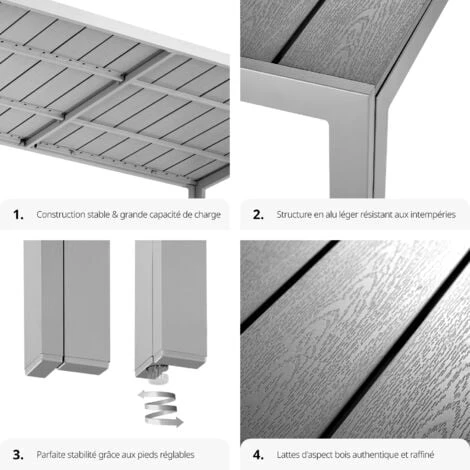 1. Construction stable & grande capacité de charge

2. Structure en alu léger résistant aux intempéries

3. Parfaite stabilité grâce aux pieds réglables

4. Lattes d'aspect bois authentique et raffiné