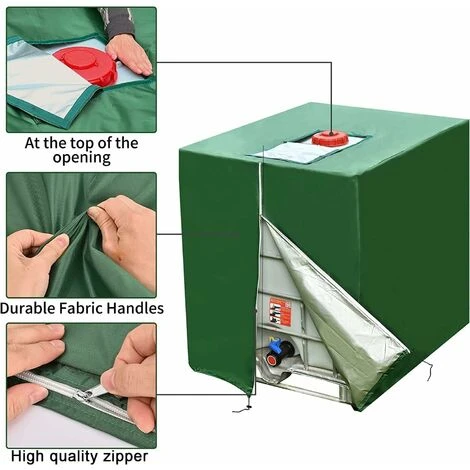 At the top of the opening

Durable Fabric Handles

High quality zipper