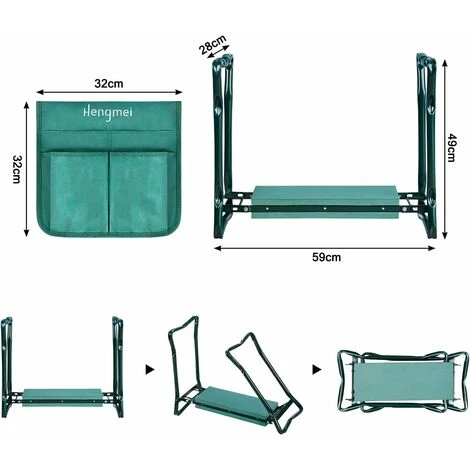 32cm

Hengmei

32cm

28cm

49cm

59cm